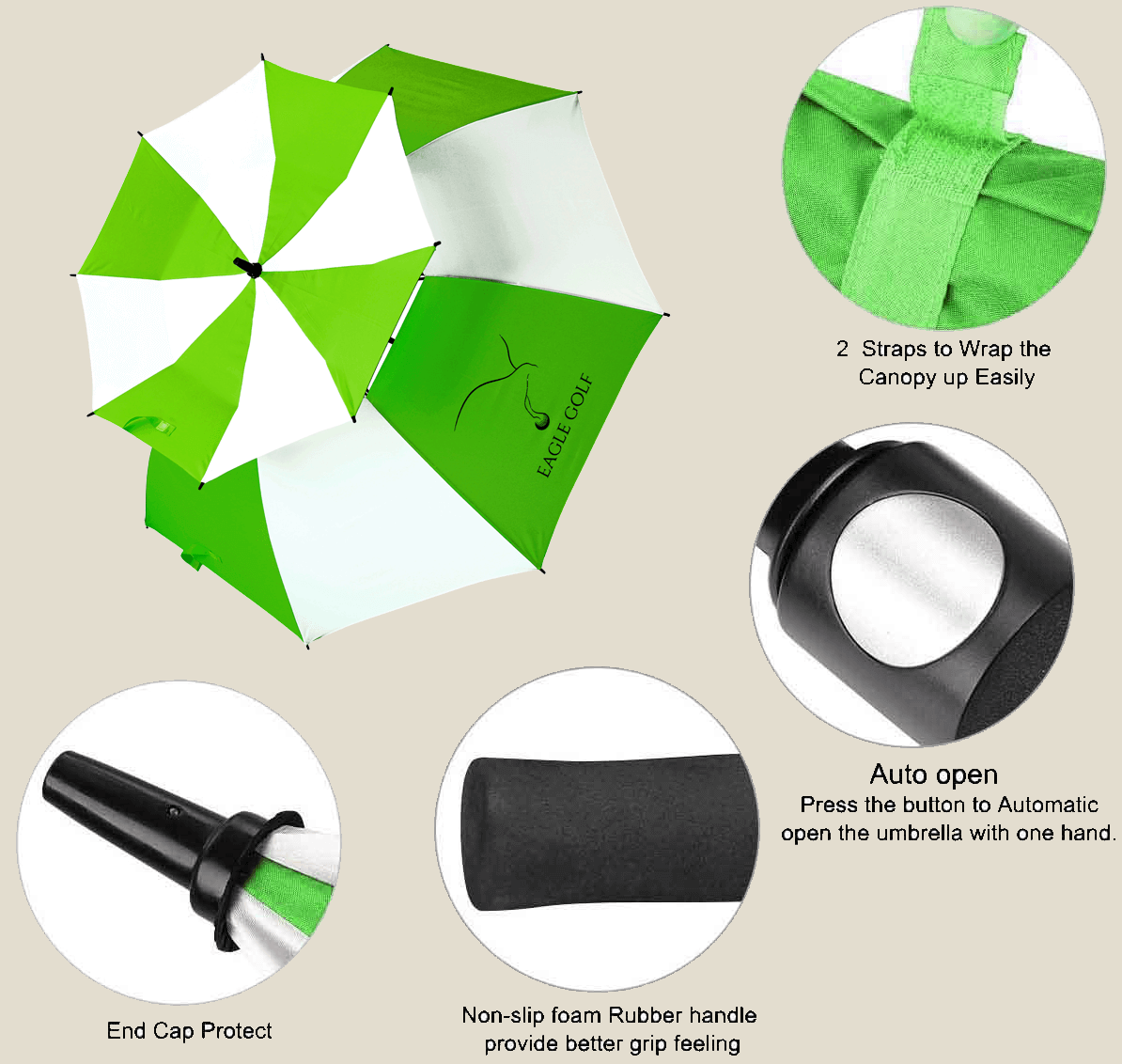 EAGLE GOLF

2 Straps to Wrap the Canopy up Easily

Auto open
Press the button to Automatic open the umbrella with one hand.

End Cap Protect

Non-slip foam Rubber handle provide better grip feeling